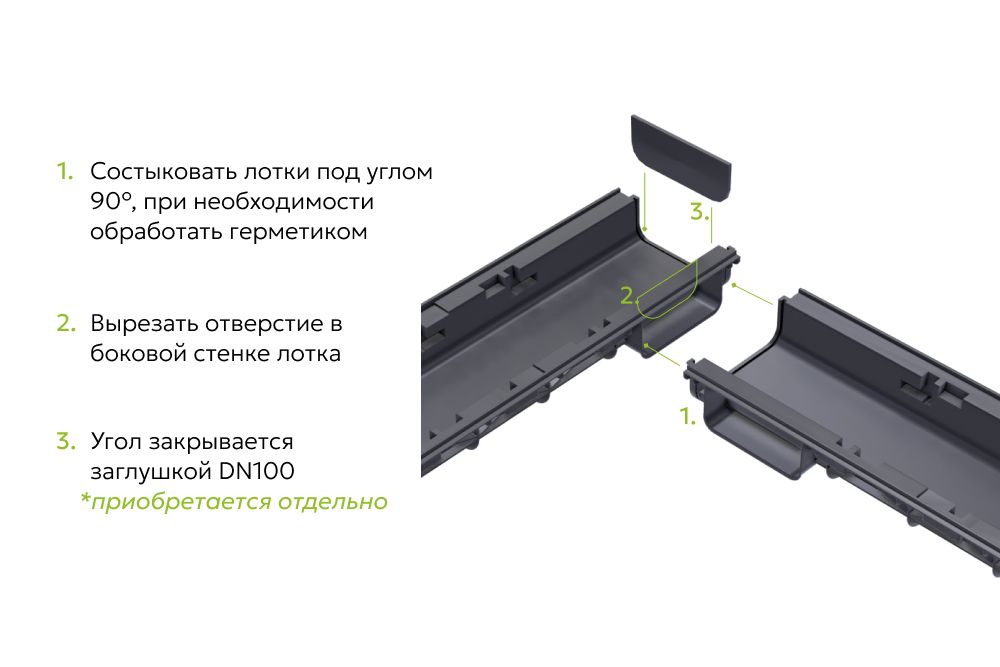 1. Состыковать лотки под углом 90°, при необходимости обработать герметиком

2. Вырезать отверстие в боковой стенке лотка

3. Угол закрывается заглушкой DN100
*приобретается отдельно

3.

2.

1.